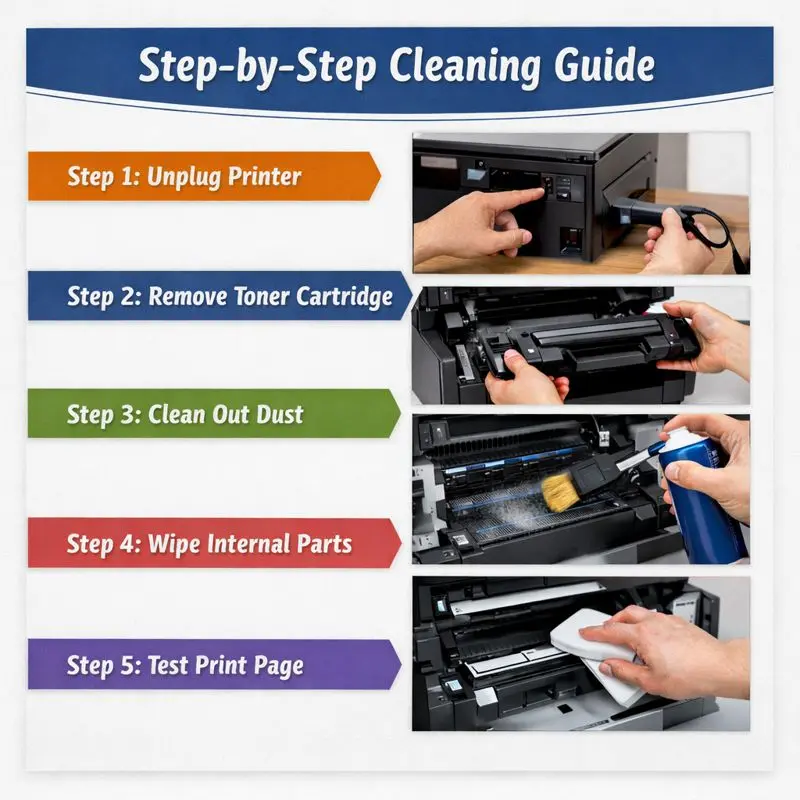 Step-by-Step Cleaning Guide

Step 1: Unplug Printer

Step 2: Remove Toner Cartridge

Step 3: Clean Out Dust

Step 4: Wipe Internal Parts

Step 5: Test Print Page