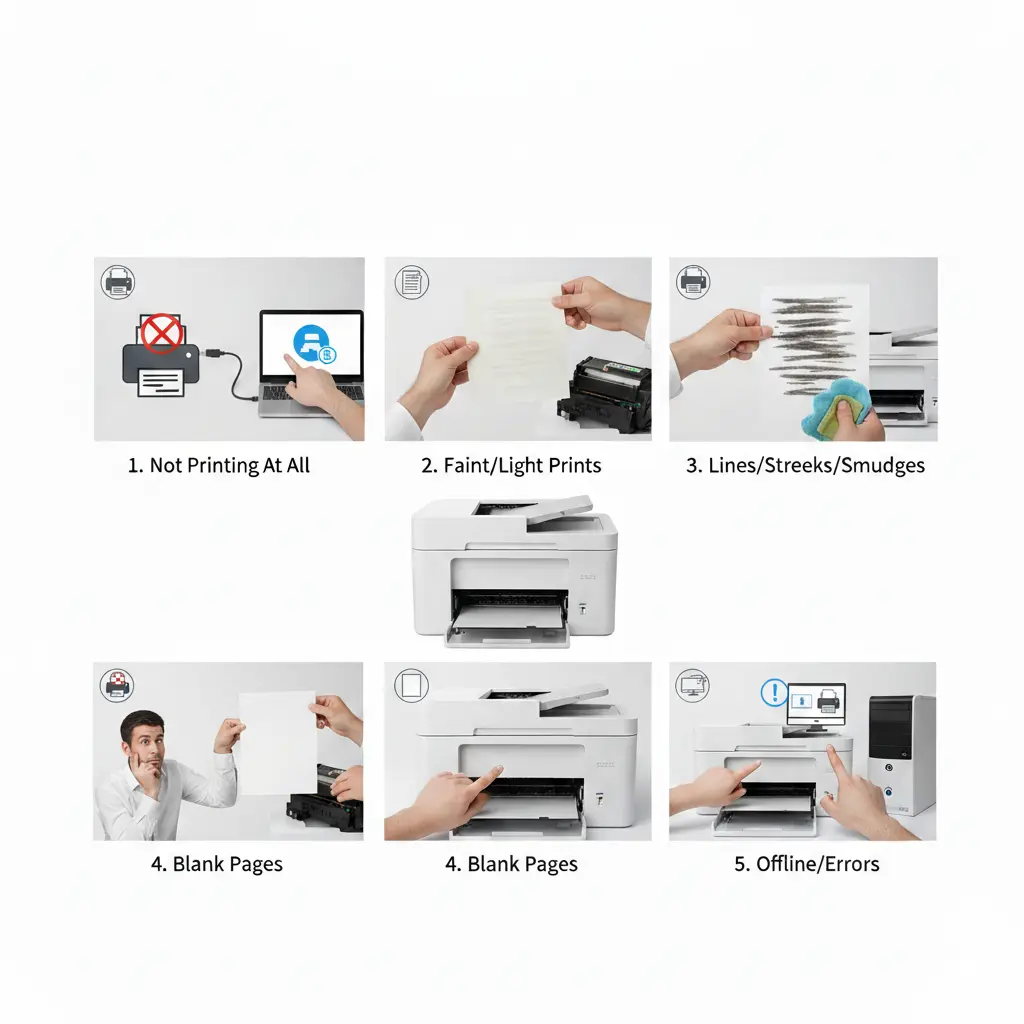 1. Not Printing At All

2. Faint/Light Prints

3. Lines/Streeks/Smudges

4. Blank Pages

4. Blank Pages

5. Offline/Errors