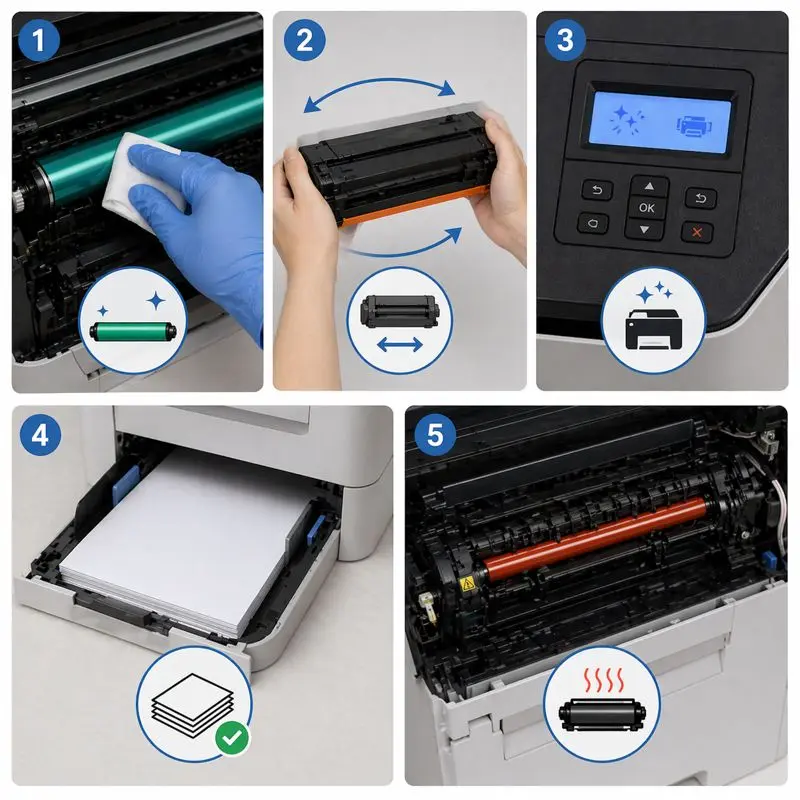 1
2
3
OK
4
5