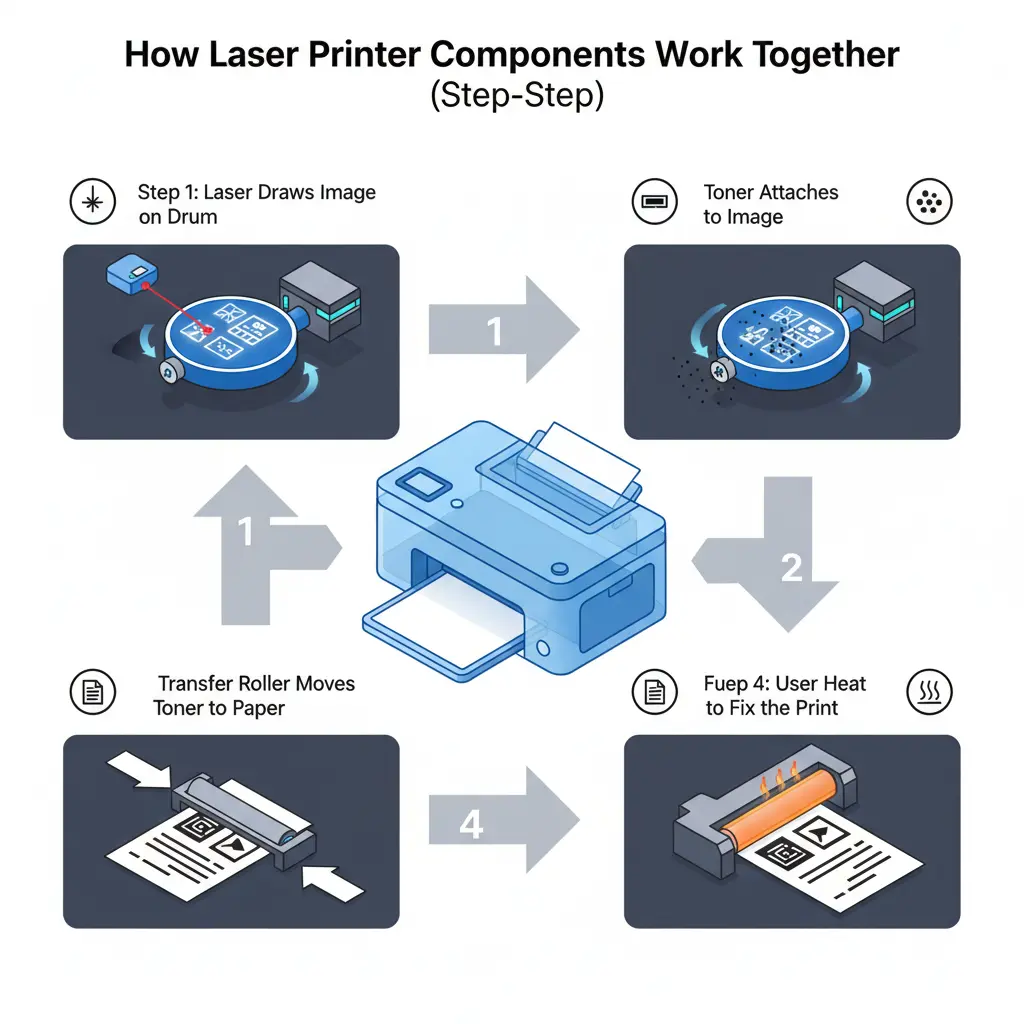 How Laser Printer Components Work Together

(Step-Step)

Step 1: Laser Draws Image on Drum

1

Toner Attaches to Image

1

2

Transfer Roller Moves Toner to Paper

4

Fuep 4: User Heat to Fix the Print