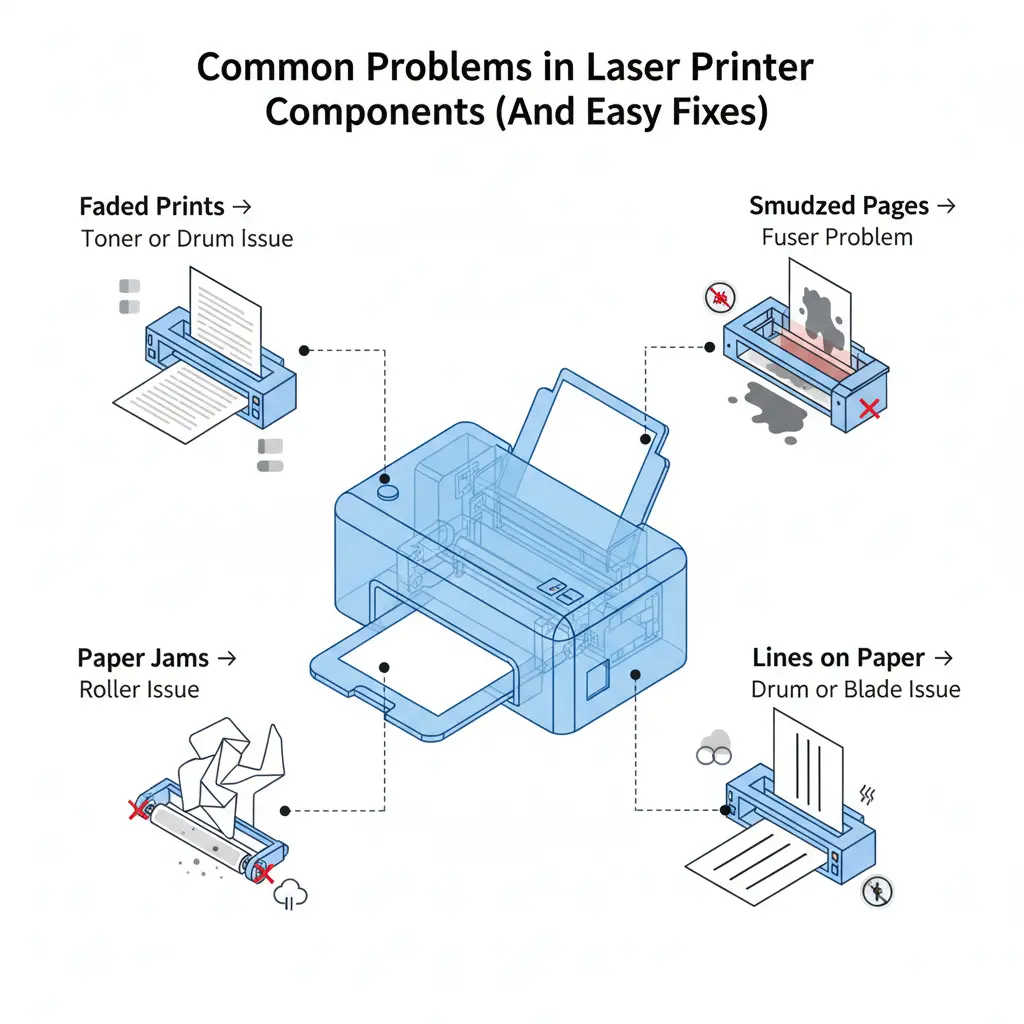 Common Problems in Laser Printer Components (And Easy Fixes)

Faded Prints →
Toner or Drum Issue

Smudzed Pages →
Fuser Problem

Paper Jams →
Roller Issue

Lines on Paper →
Drum or Blade Issue