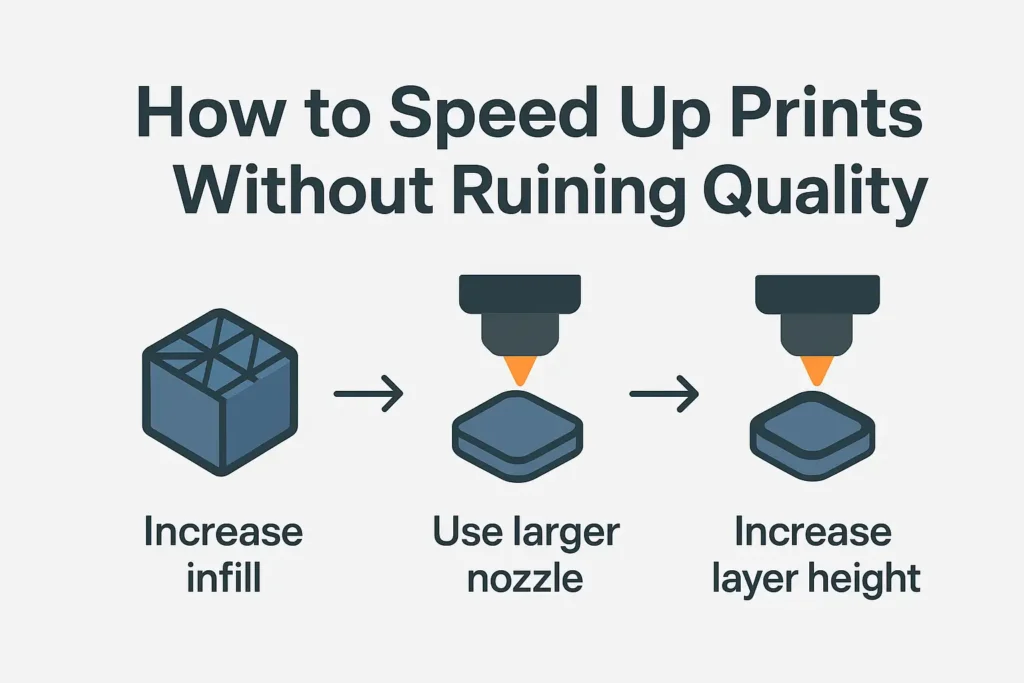 How to Speed Up Prints
Without Ruining Quality

Increase infill

Use larger nozzle

Increase layer height